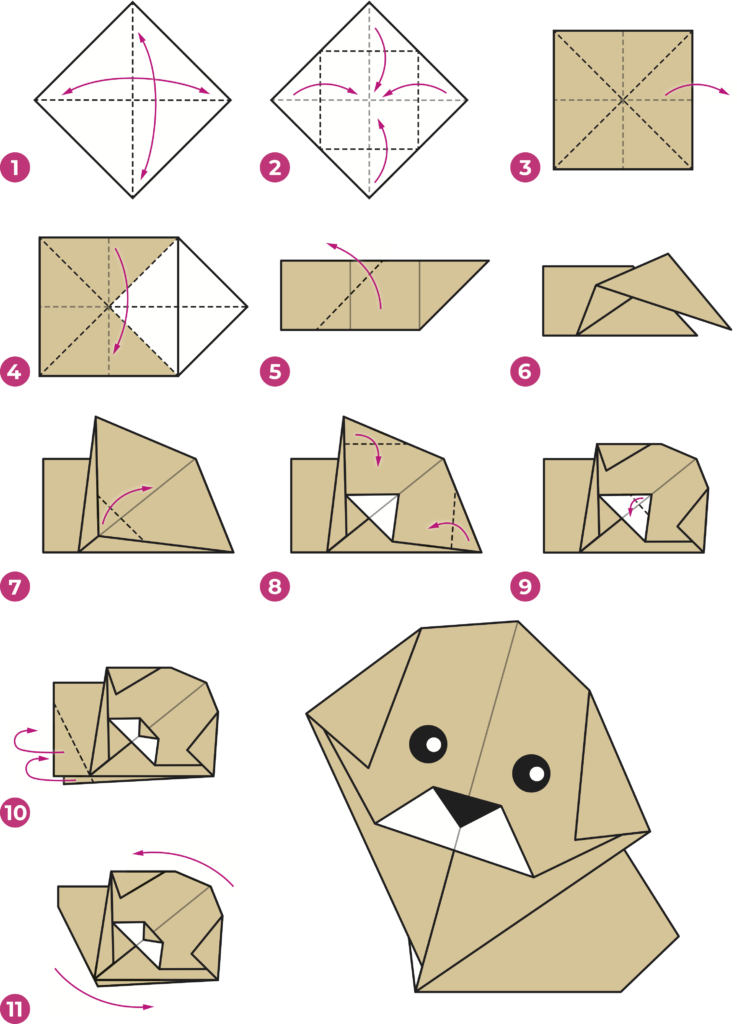 1
2
3
4
5
6
7
8
9
10
11